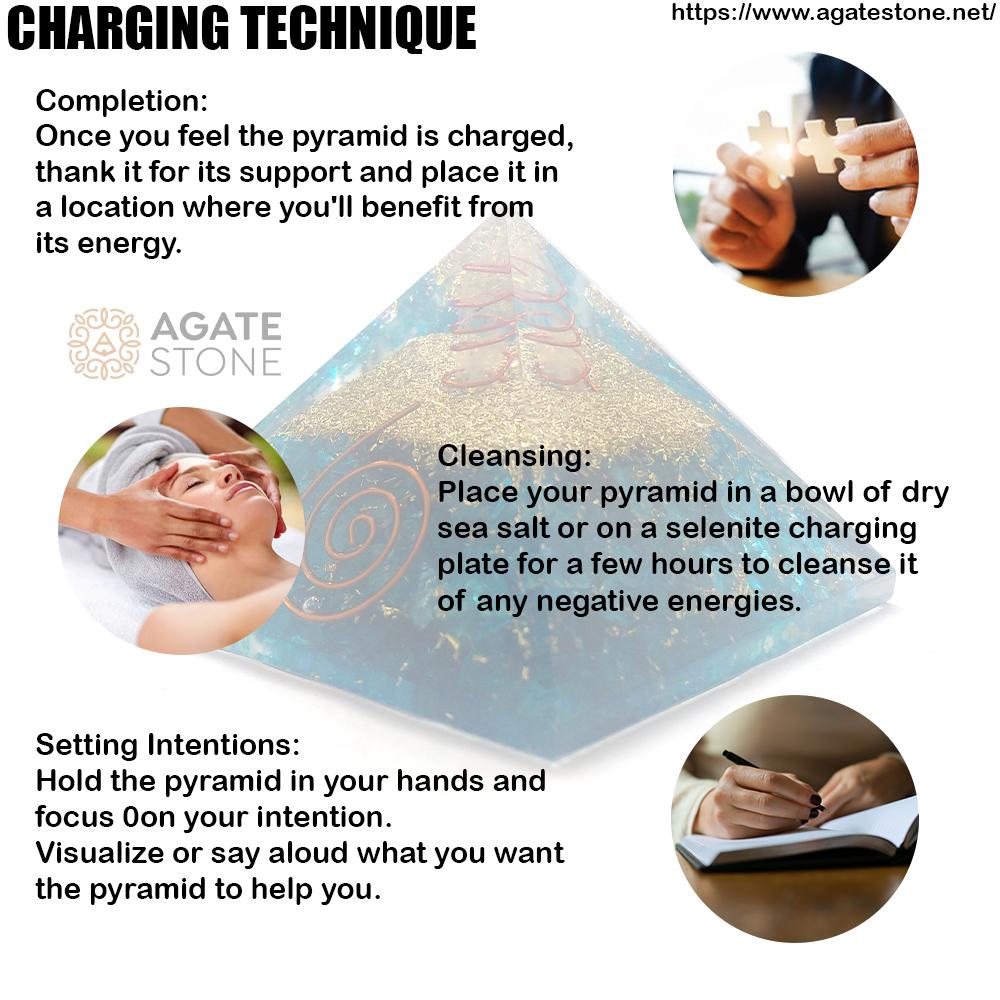 CHARGING TECHNIQUE

https://www.agatestone.net/

Completion:
Once you feel the pyramid is charged, thank it for its support and place it in a location where you'll benefit from its energy.

AGATE STONE

Cleansing:
Place your pyramid in a bowl of dry sea salt or on a selenite charging plate for a few hours to cleanse it of any negative energies.

Setting Intentions:
Hold the pyramid in your hands and focus 0on your intention.
Visualize or say aloud what you want the pyramid to help you.